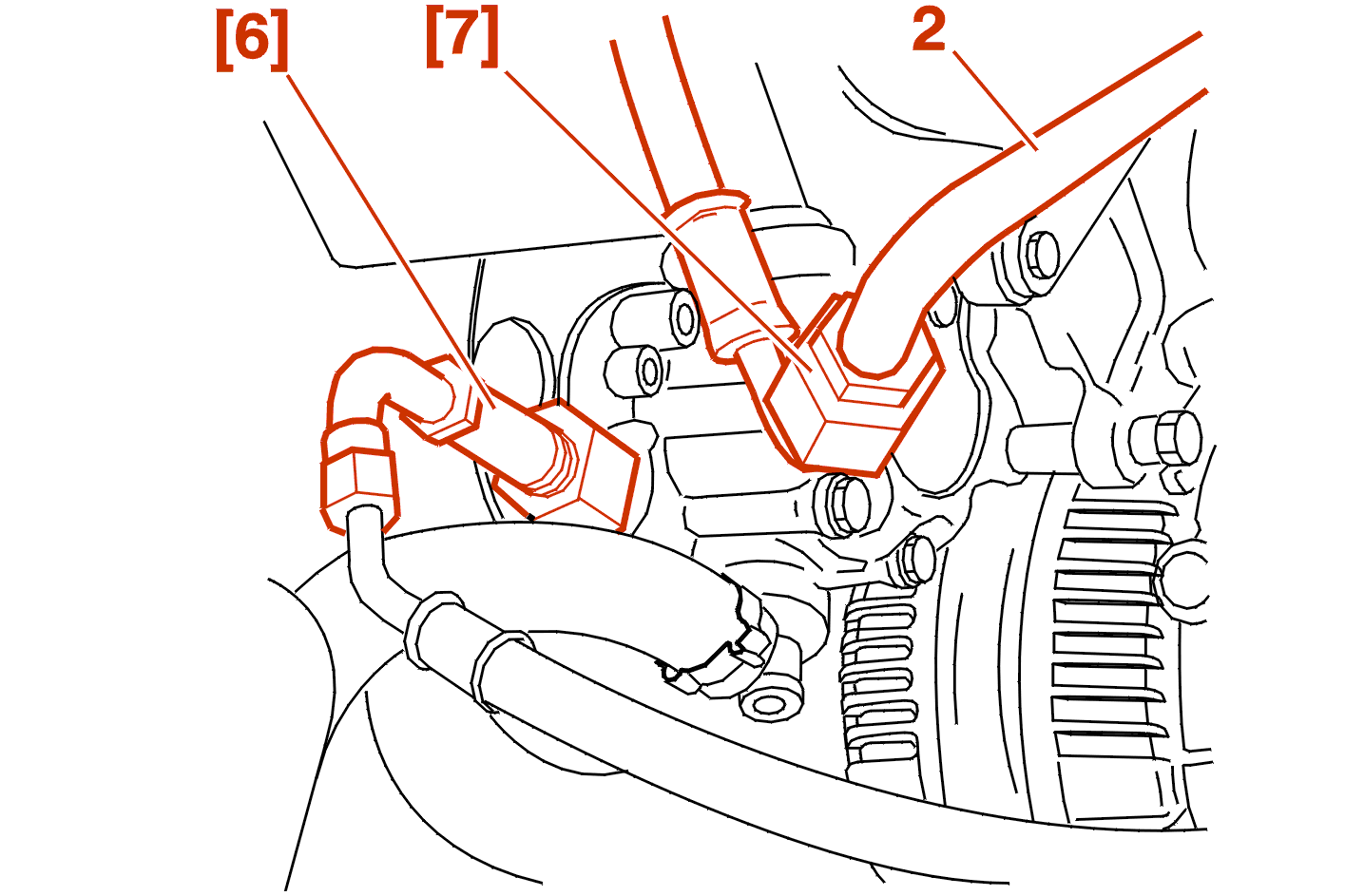 [6] [7] 2