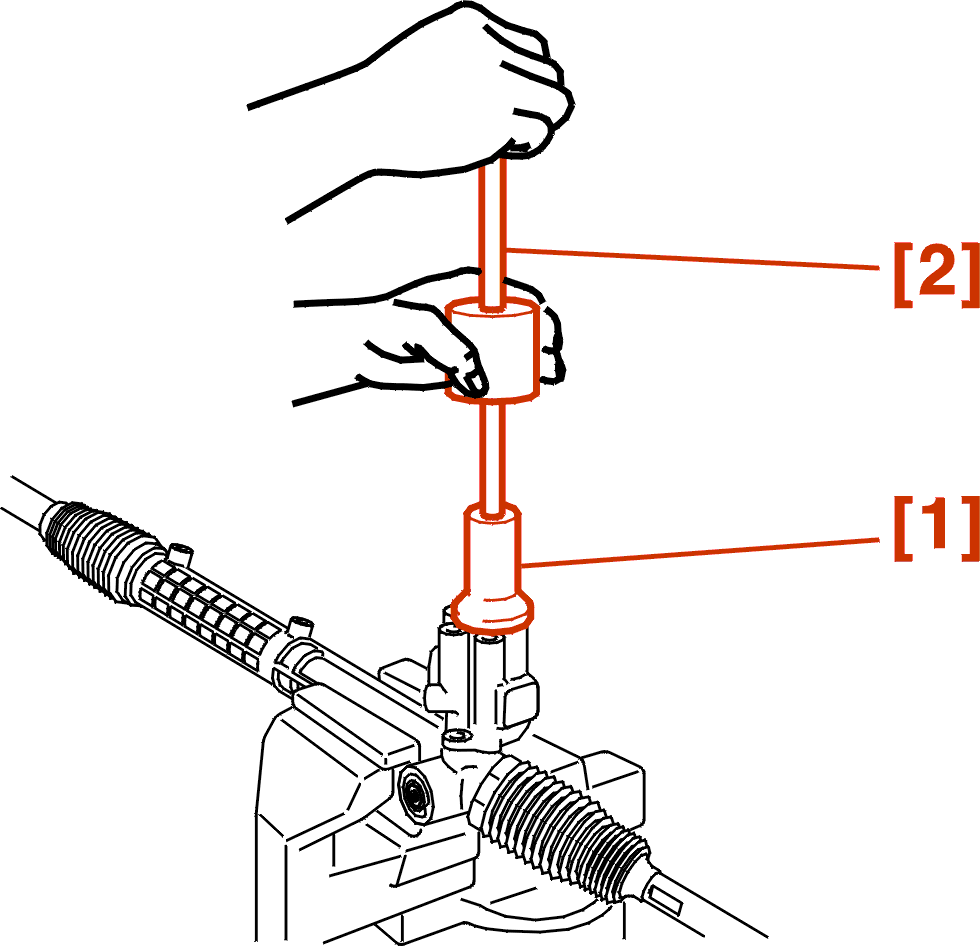 [2]

[1]