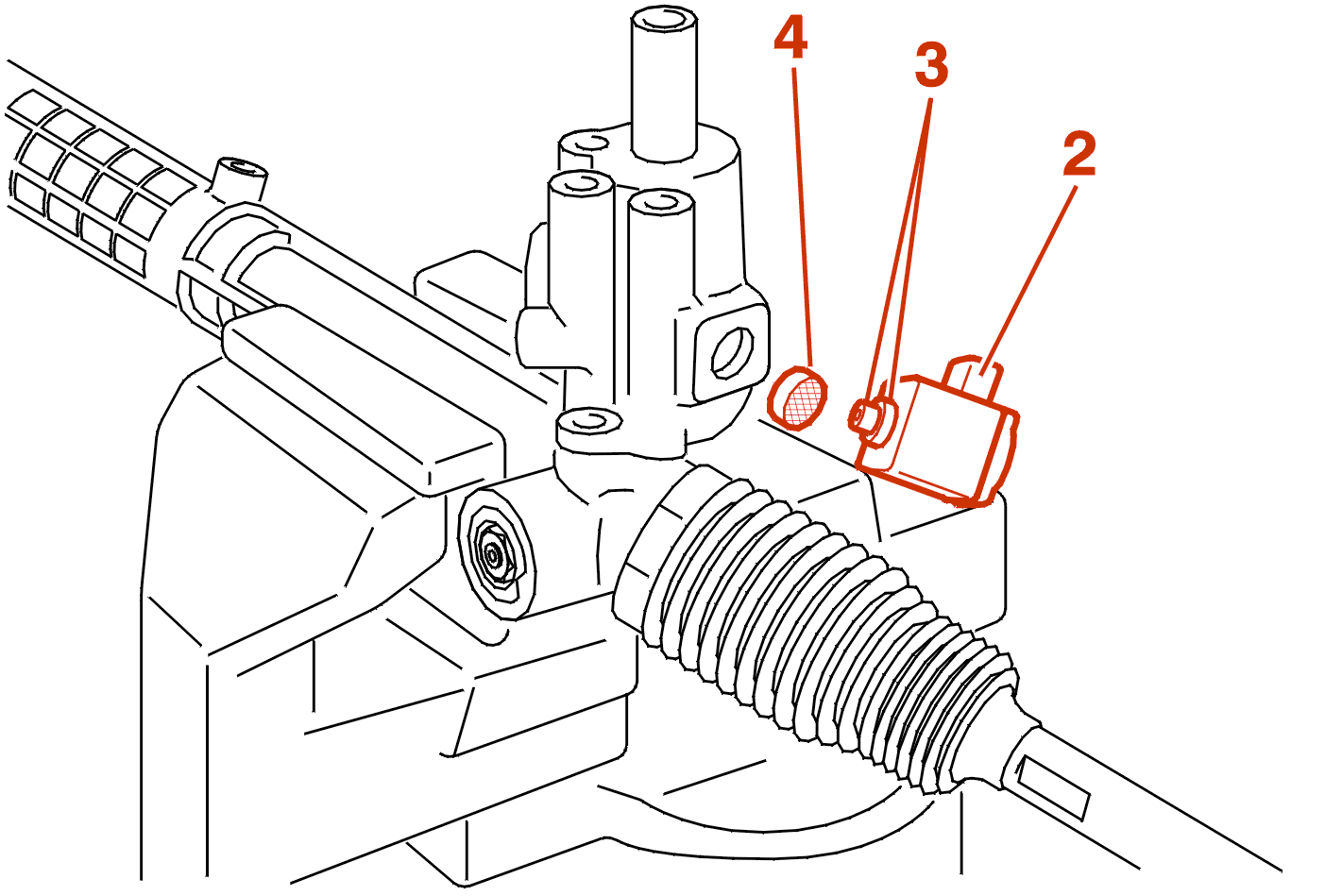 4
3
2