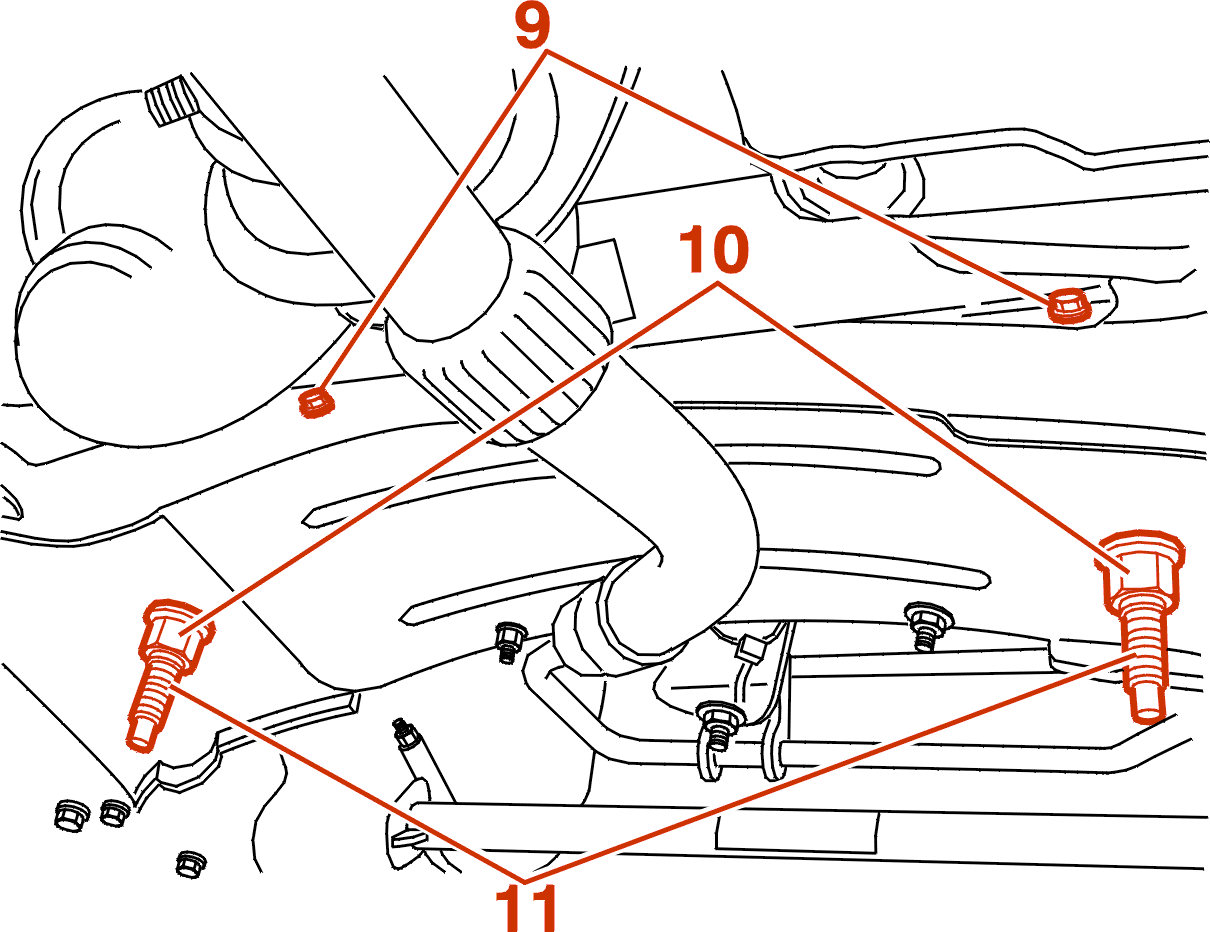 9
10
11