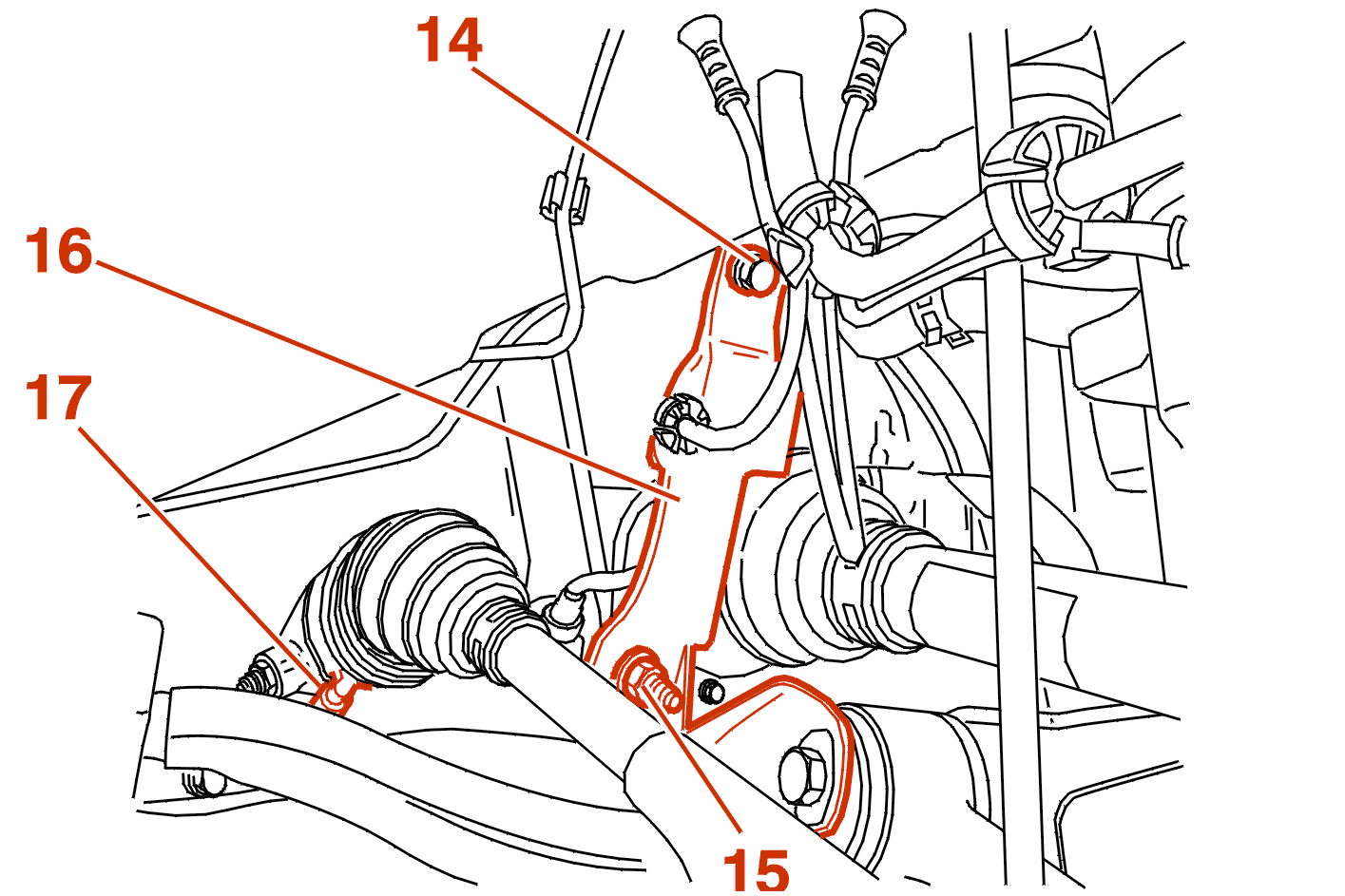 14
16
17
15