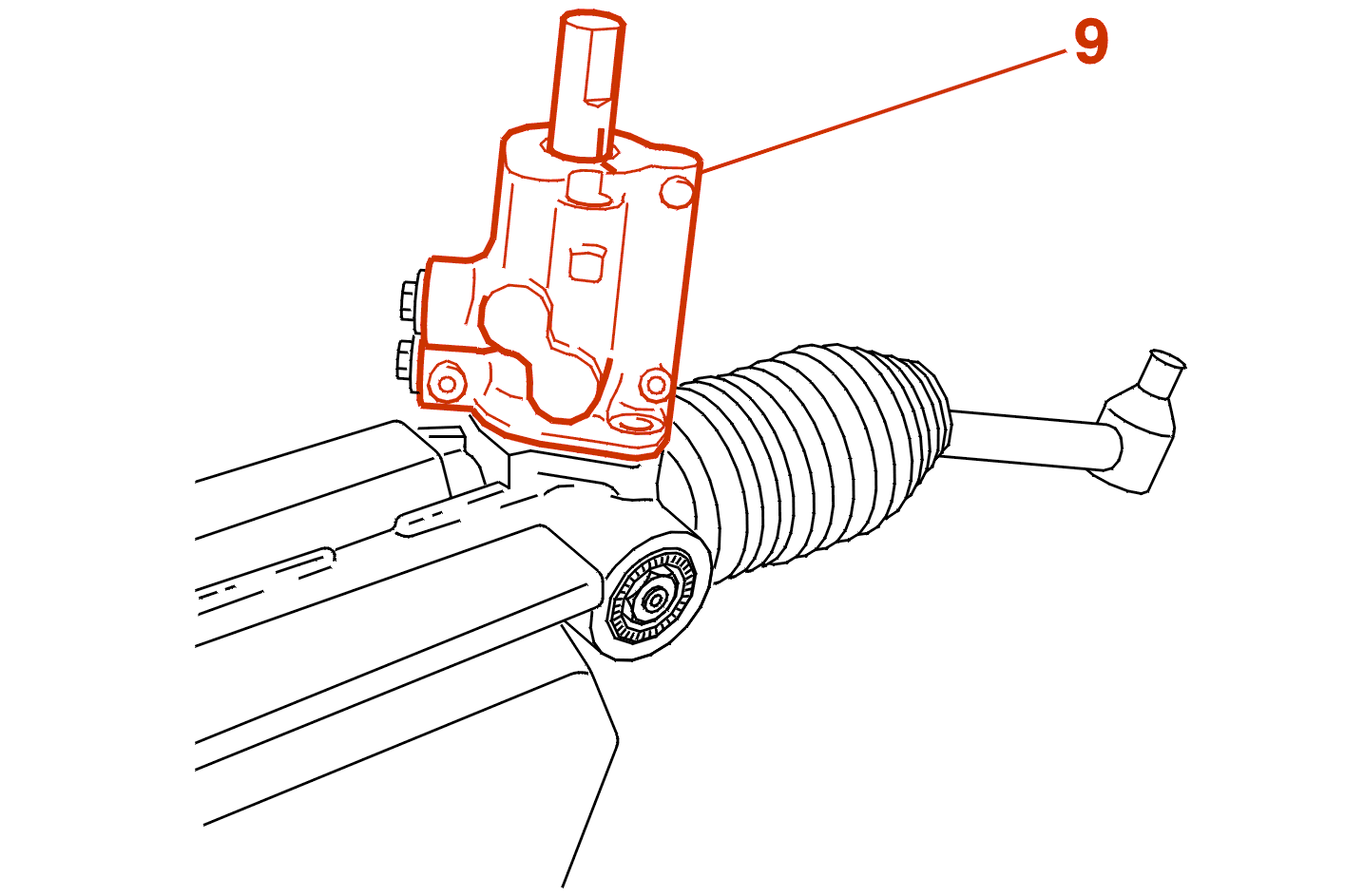 9