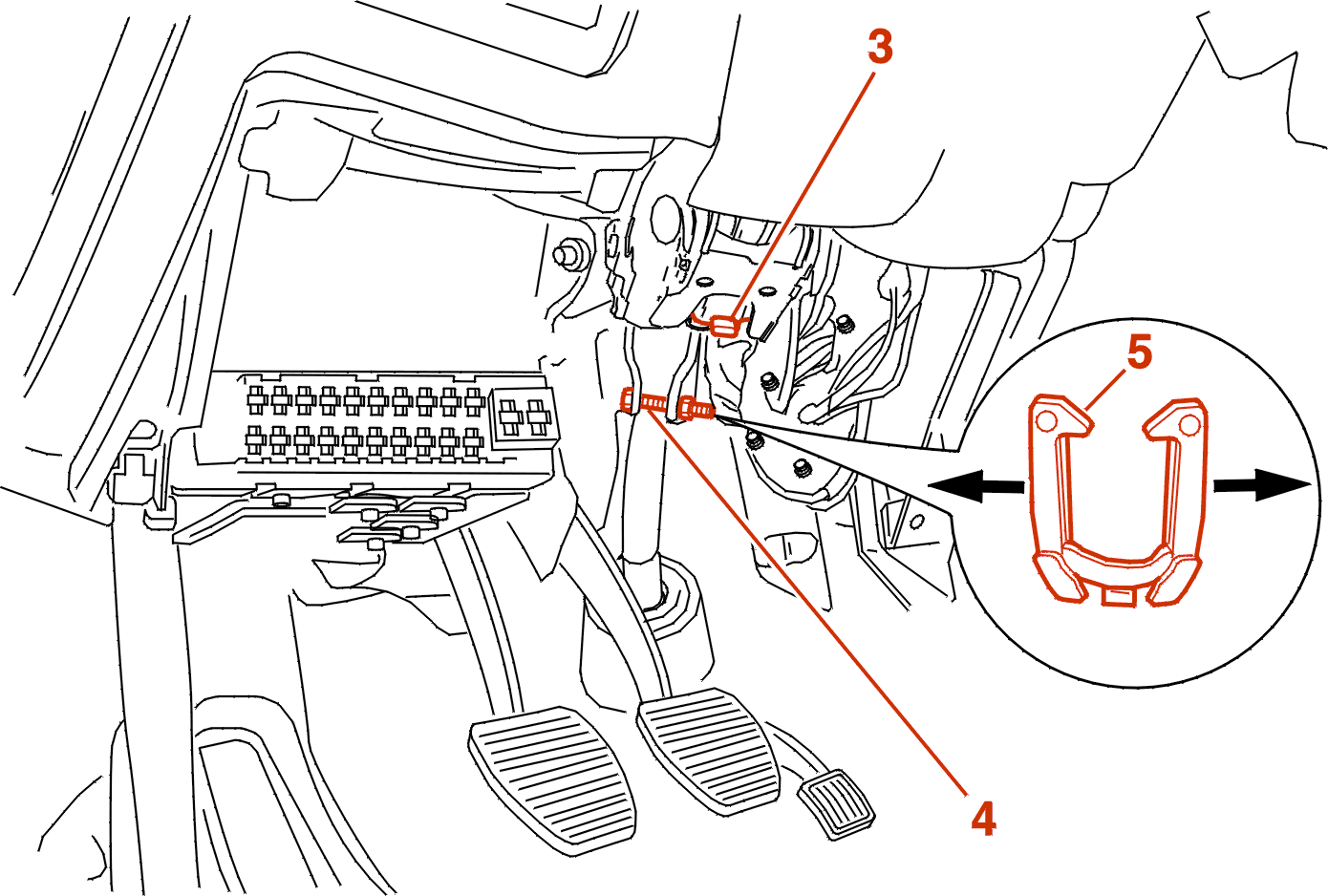 3
5
4