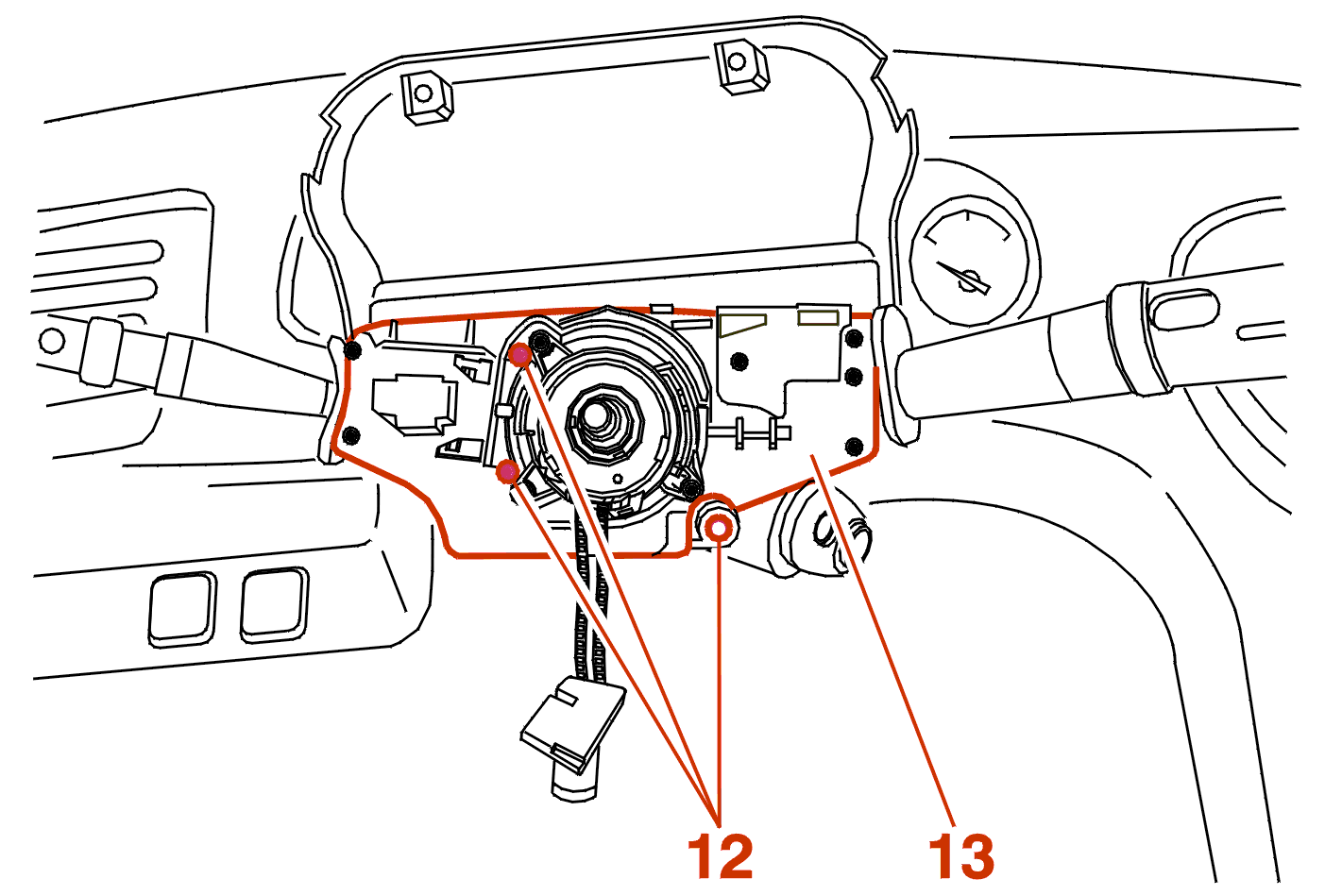 12 13