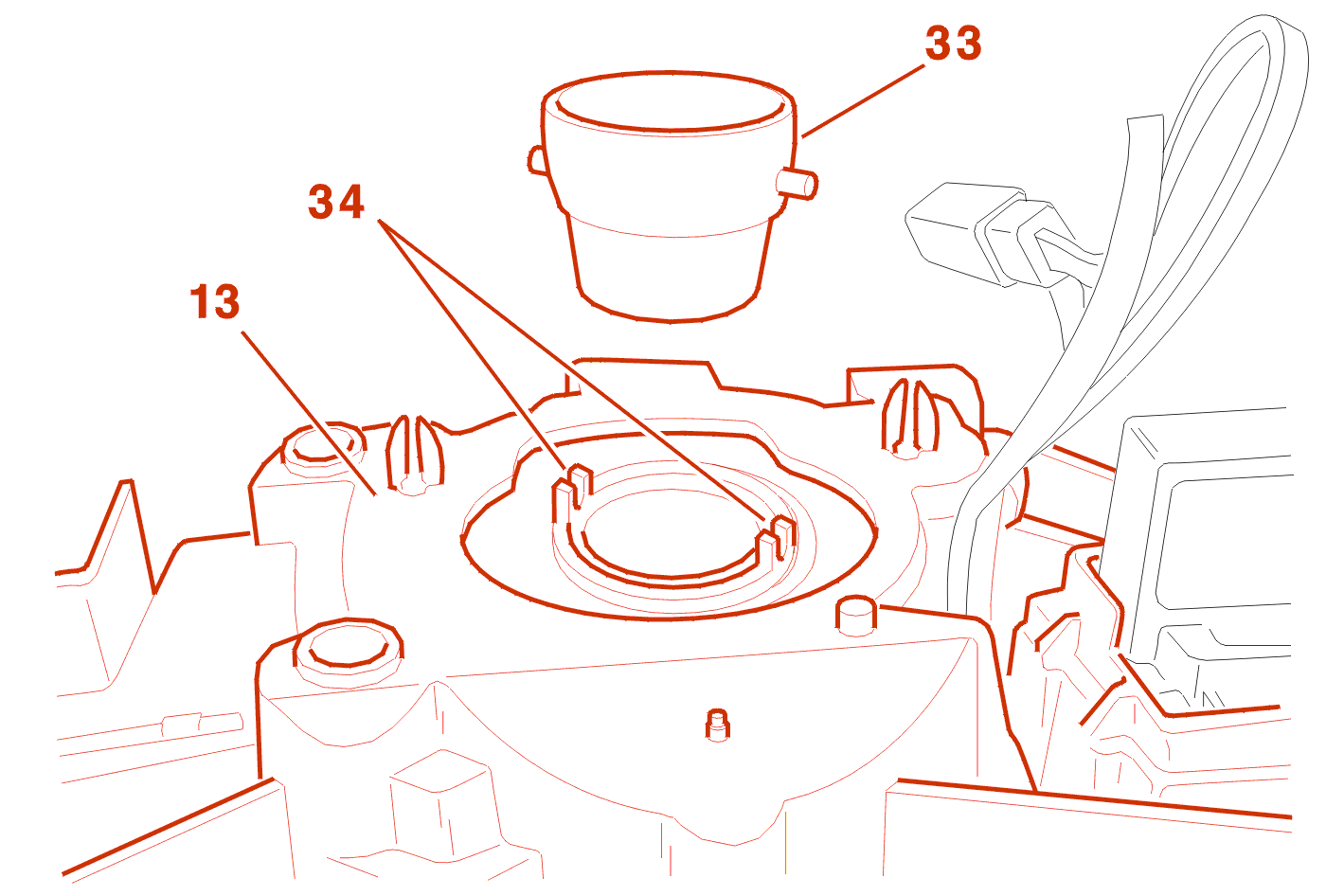 33
34
13