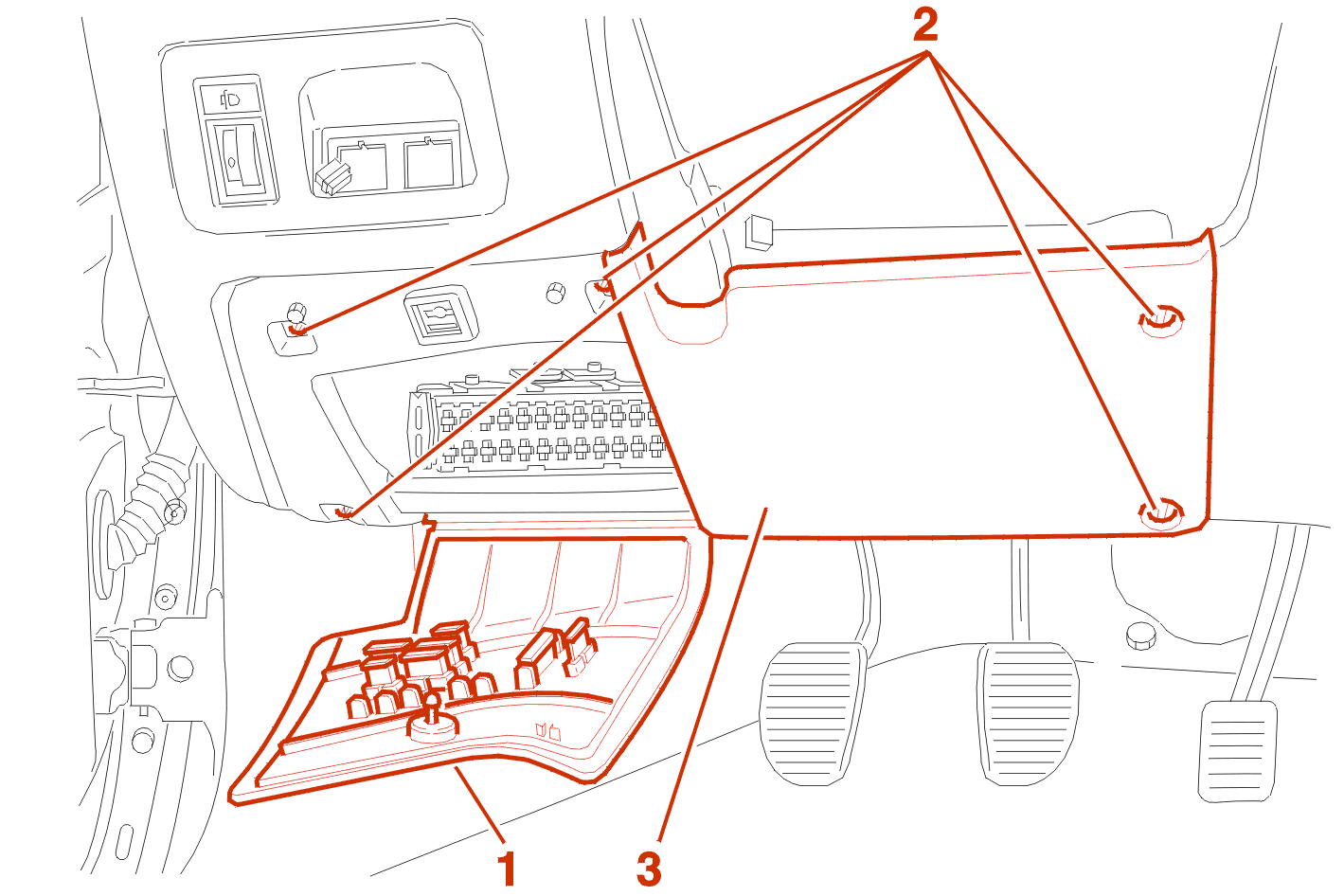 2
1
3