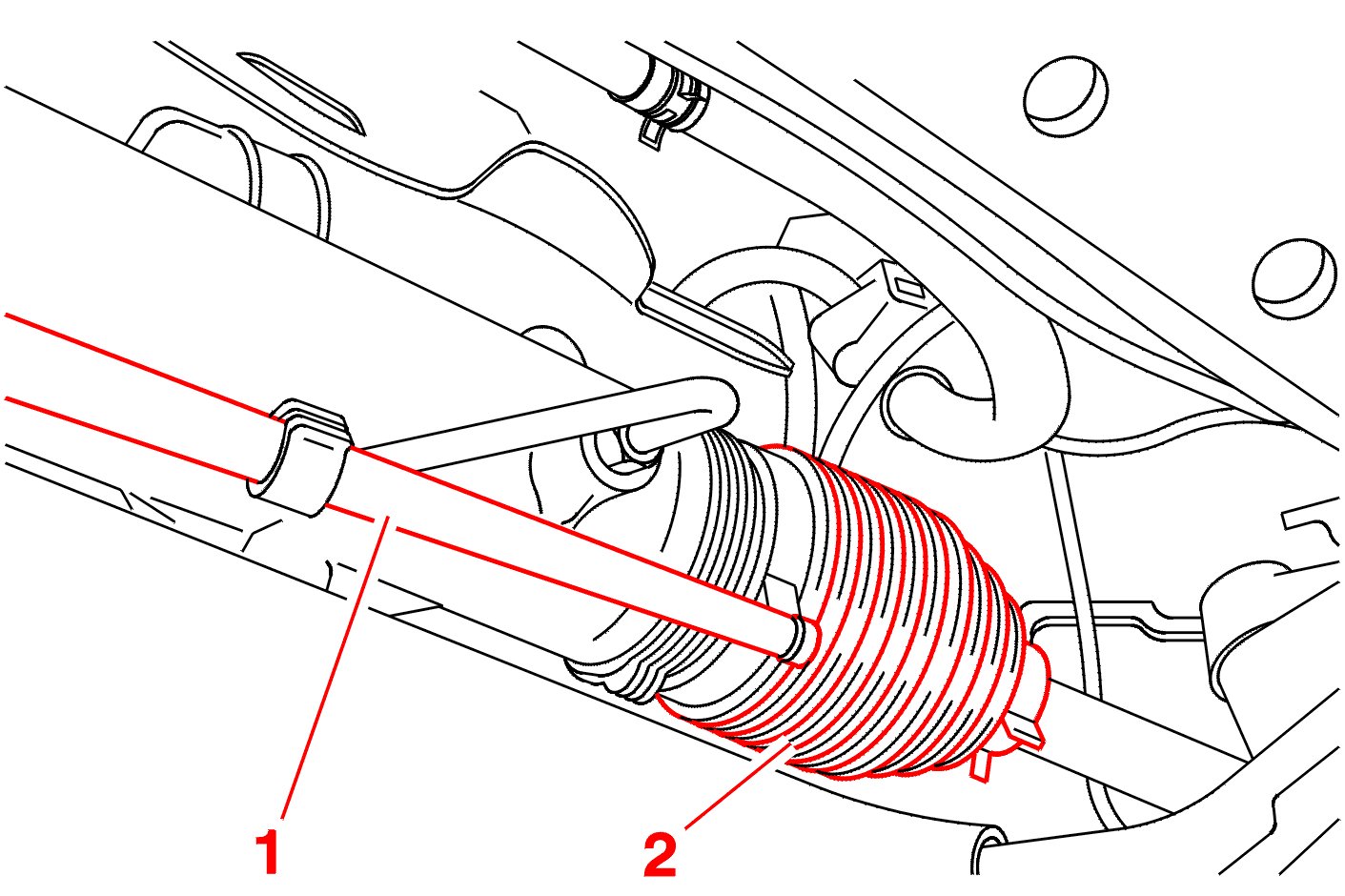 1
2