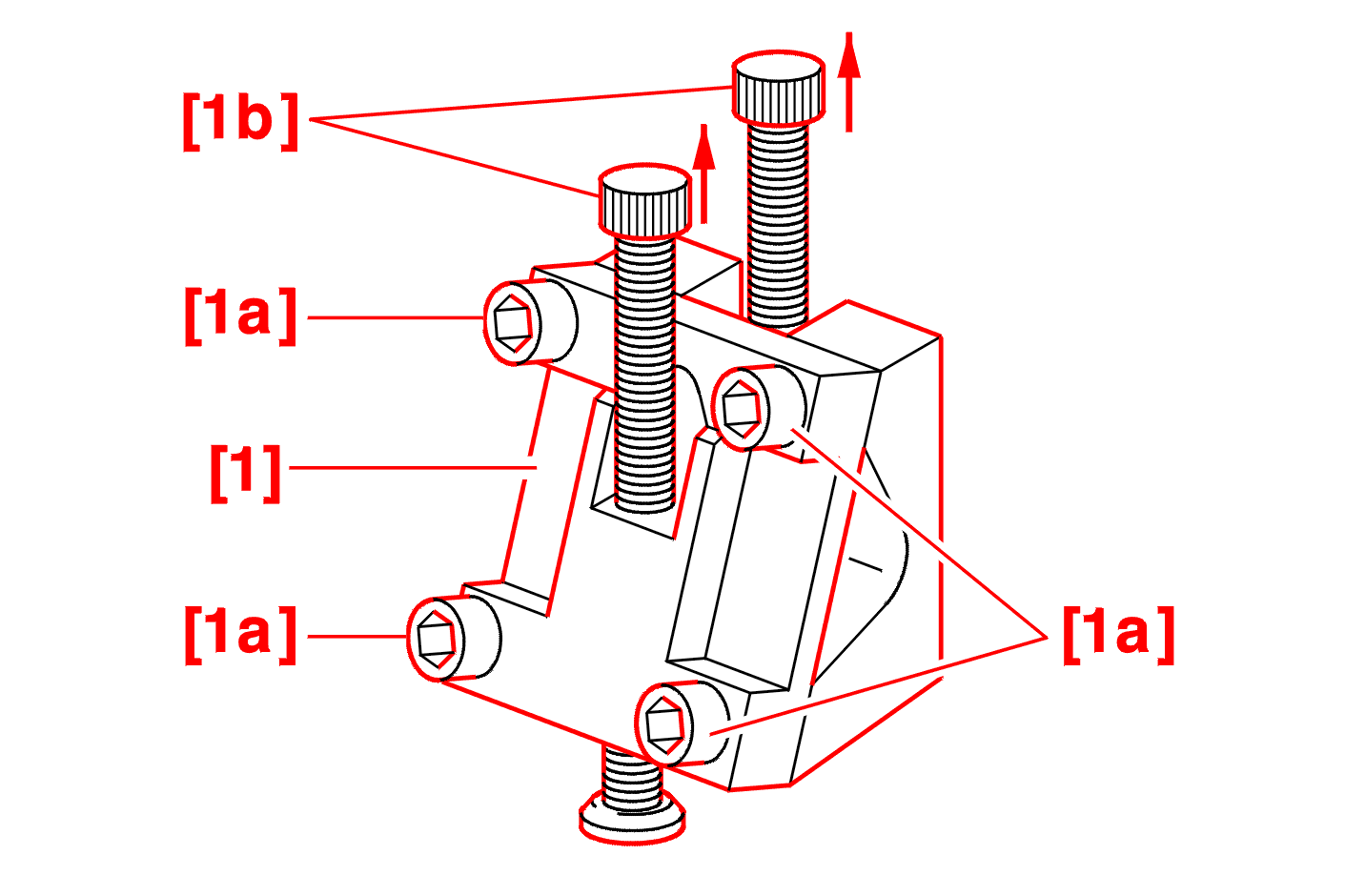 [1b]
[1a]
[1]
[1a]
[1a]