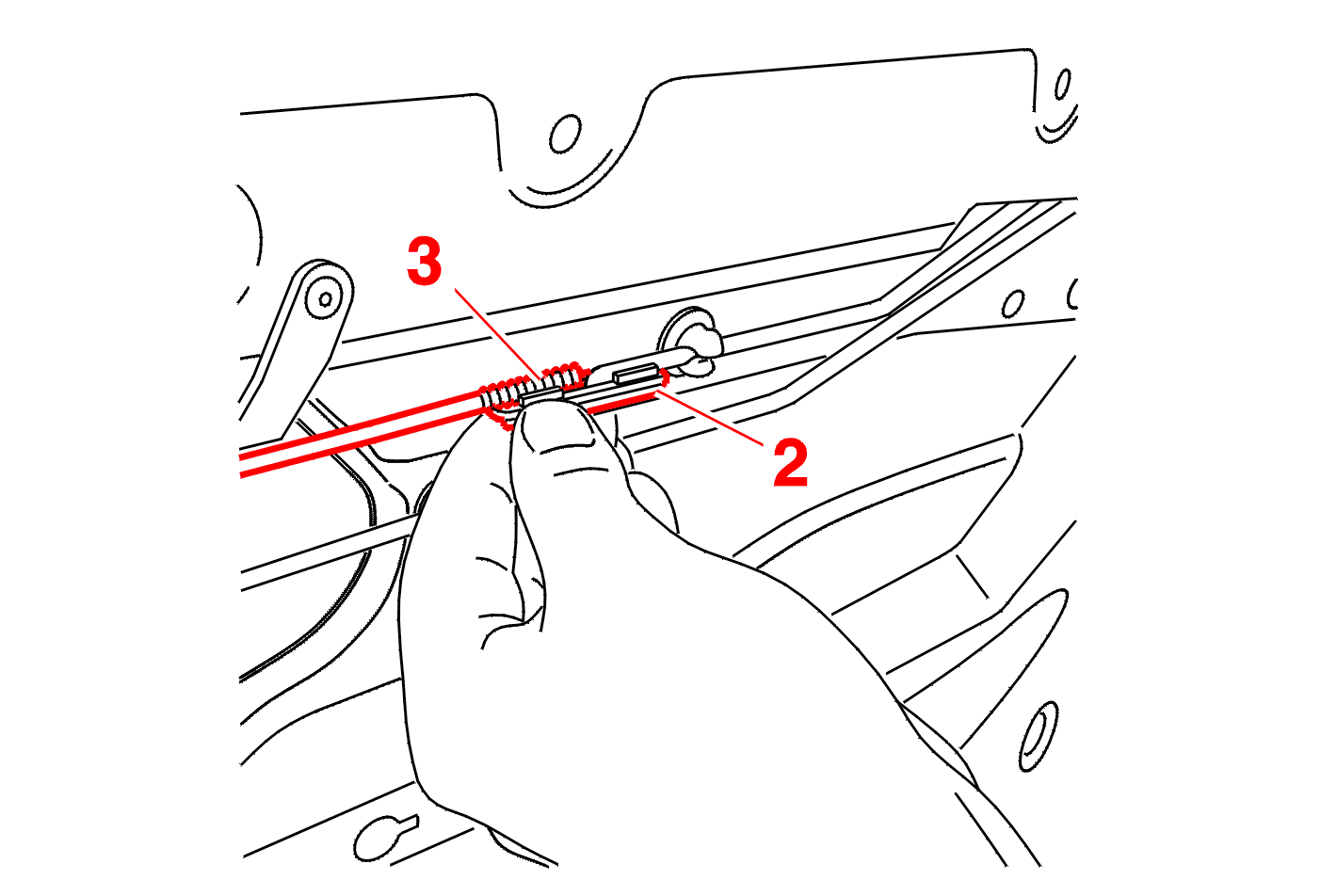 3
2