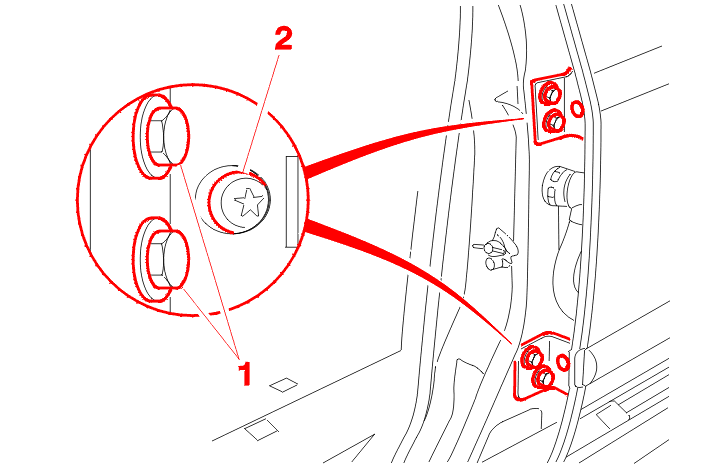 2

1