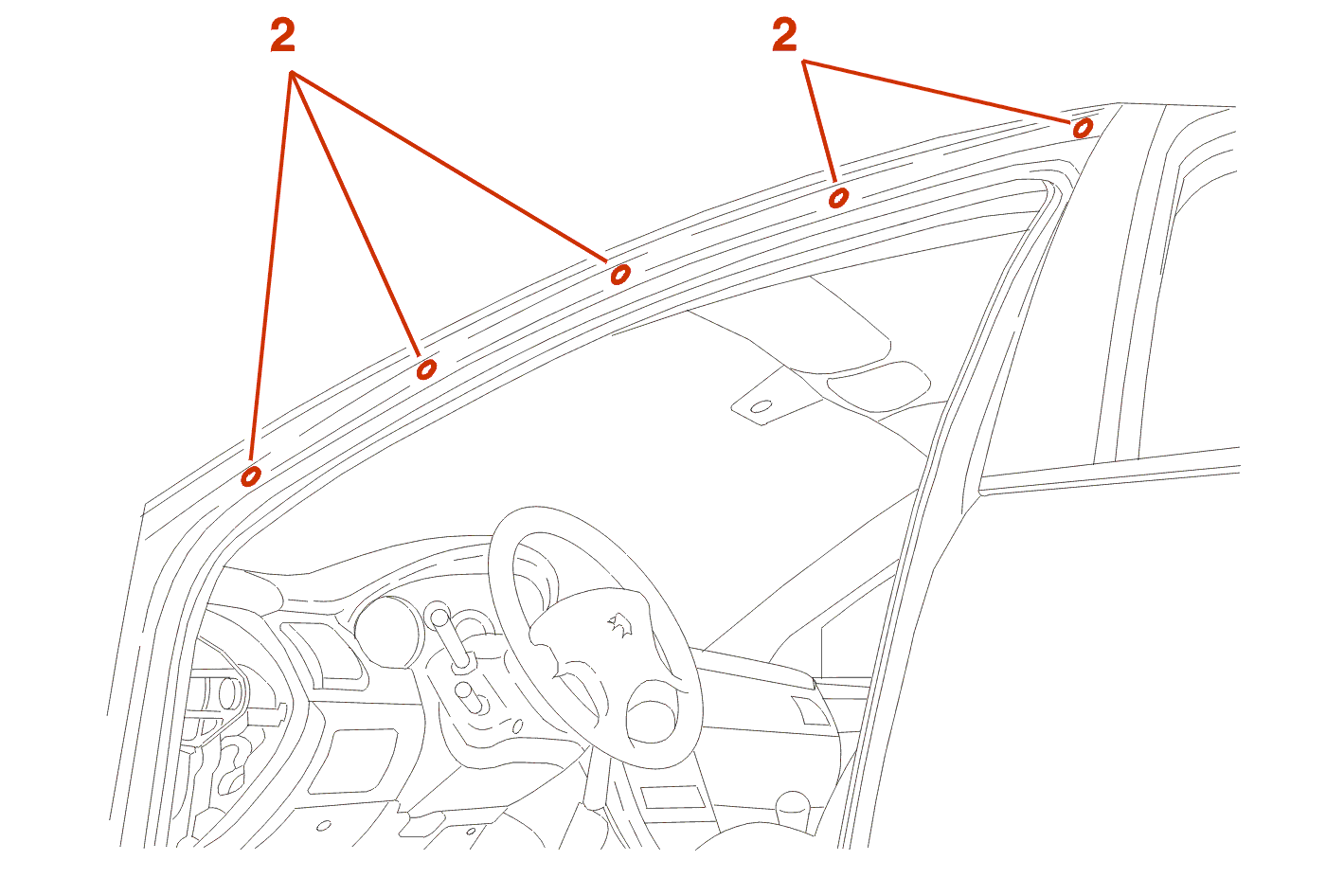 2
2