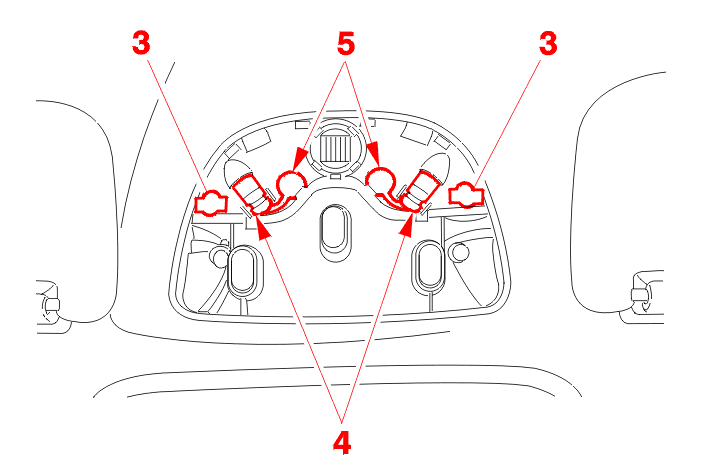 3
5
3
4