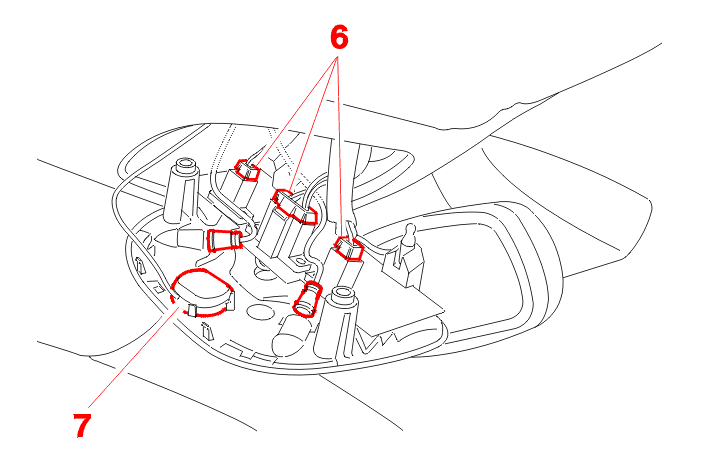 6

7