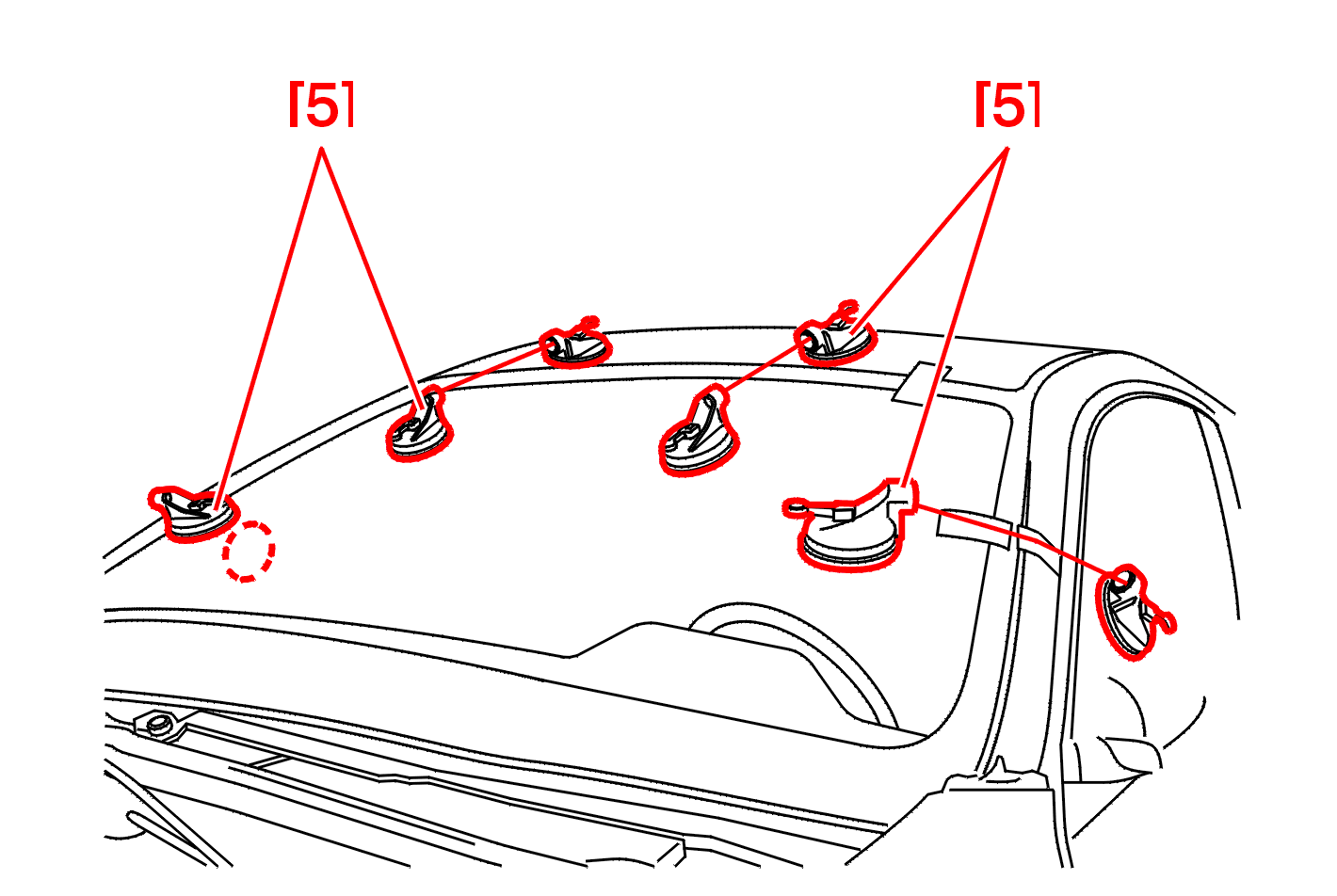 [5]
[5]