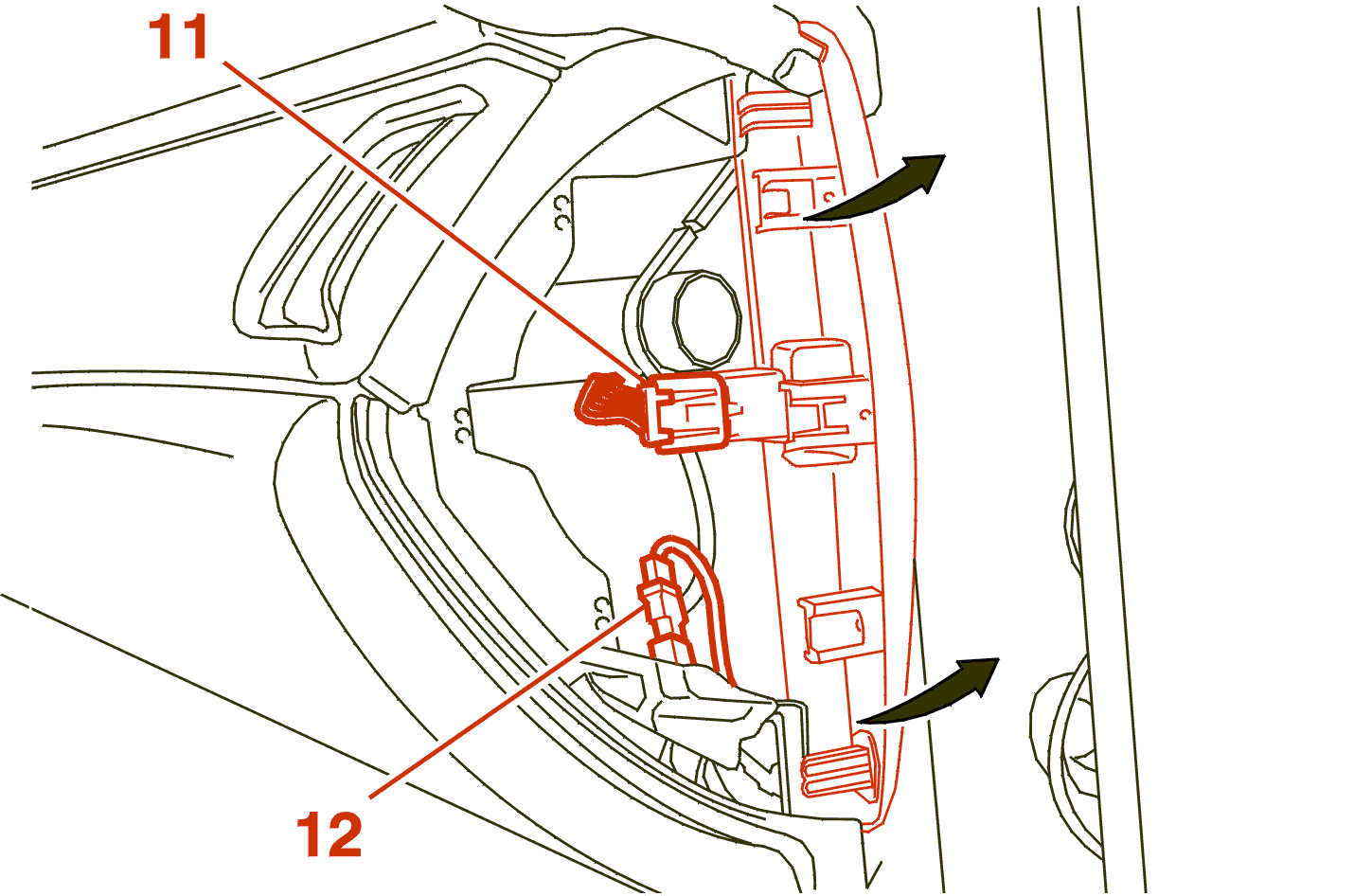 11

12