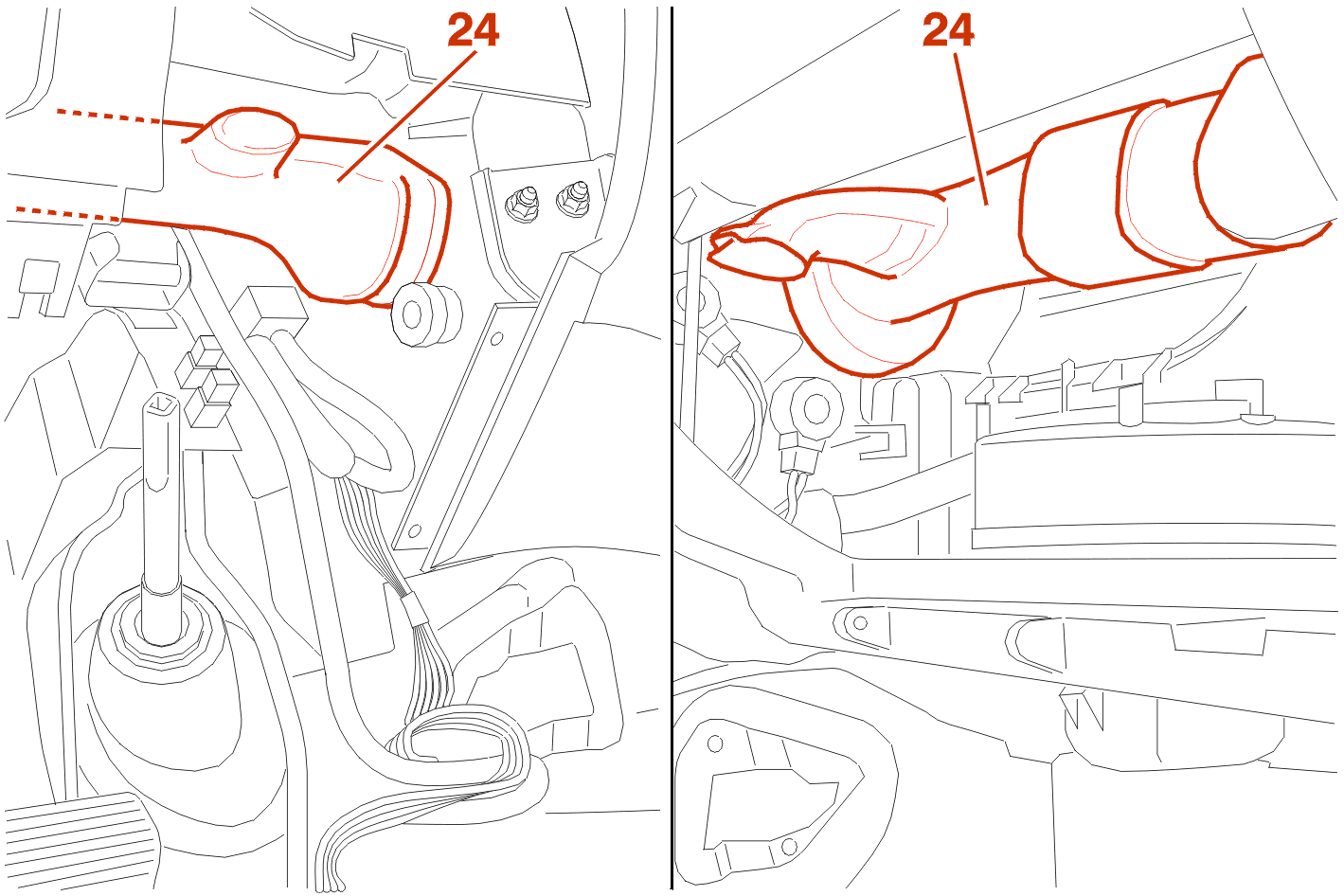 24

24