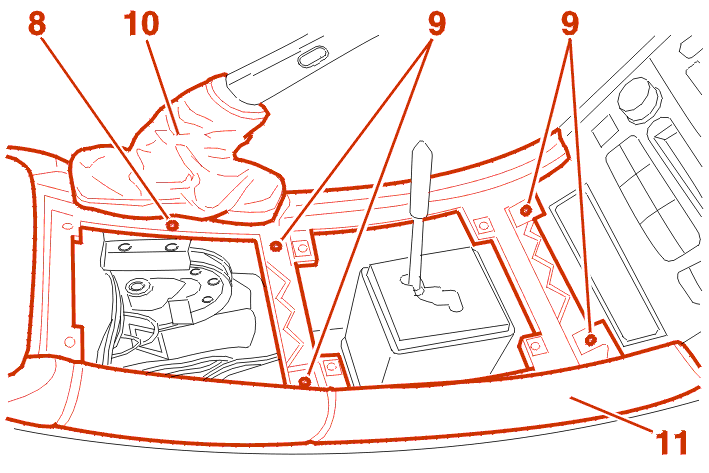 8
10
9
9
11