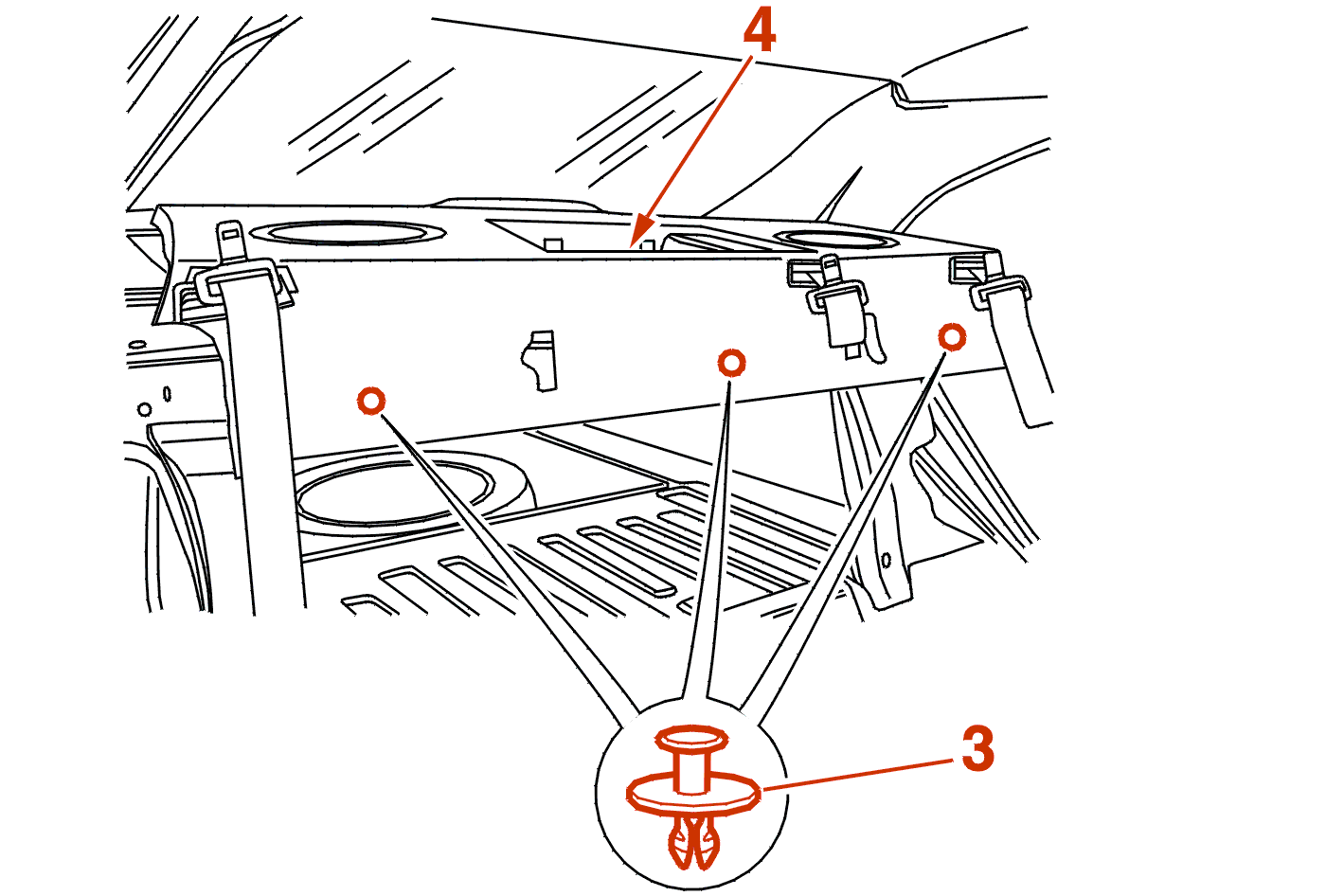 4

3