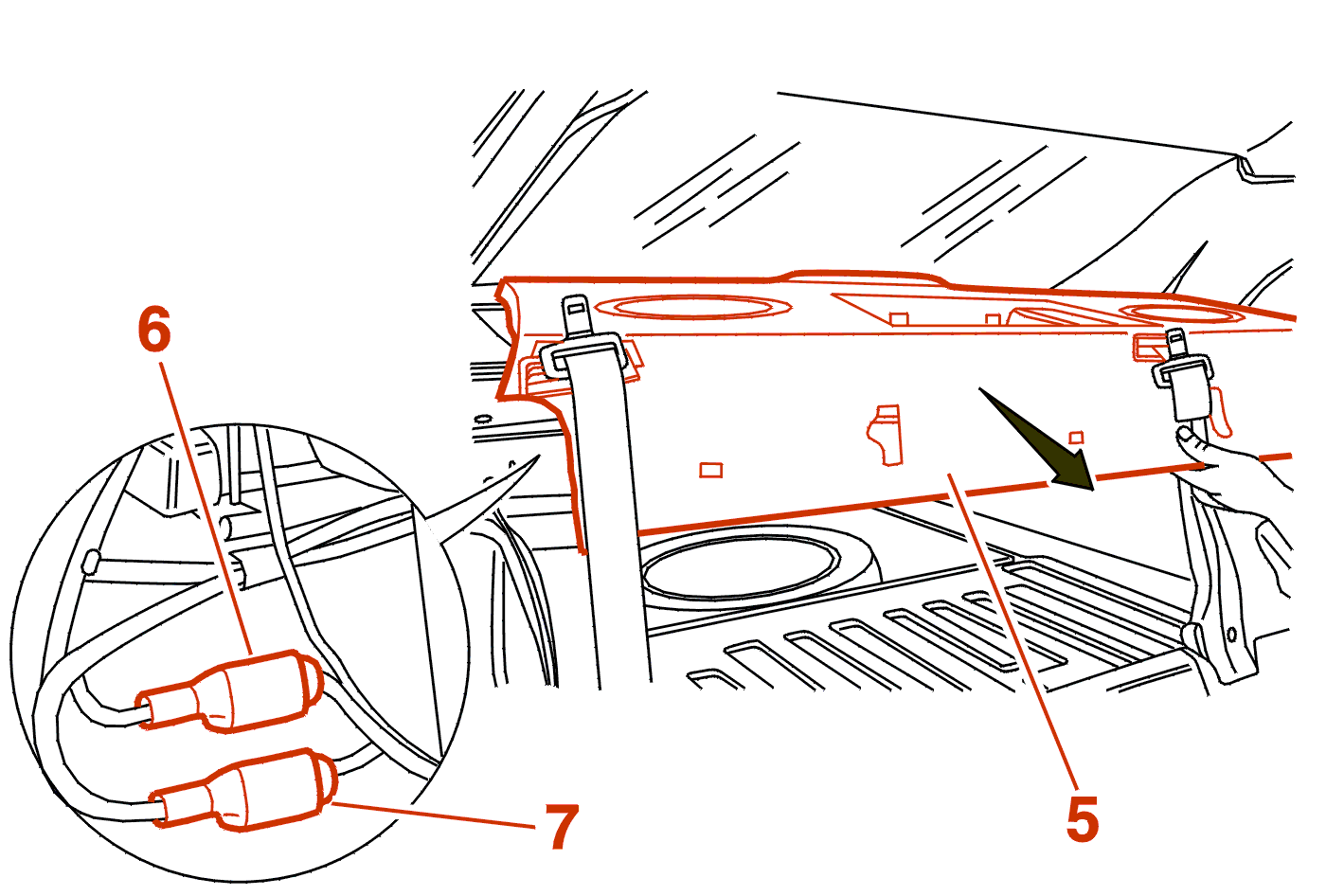 6
7
5