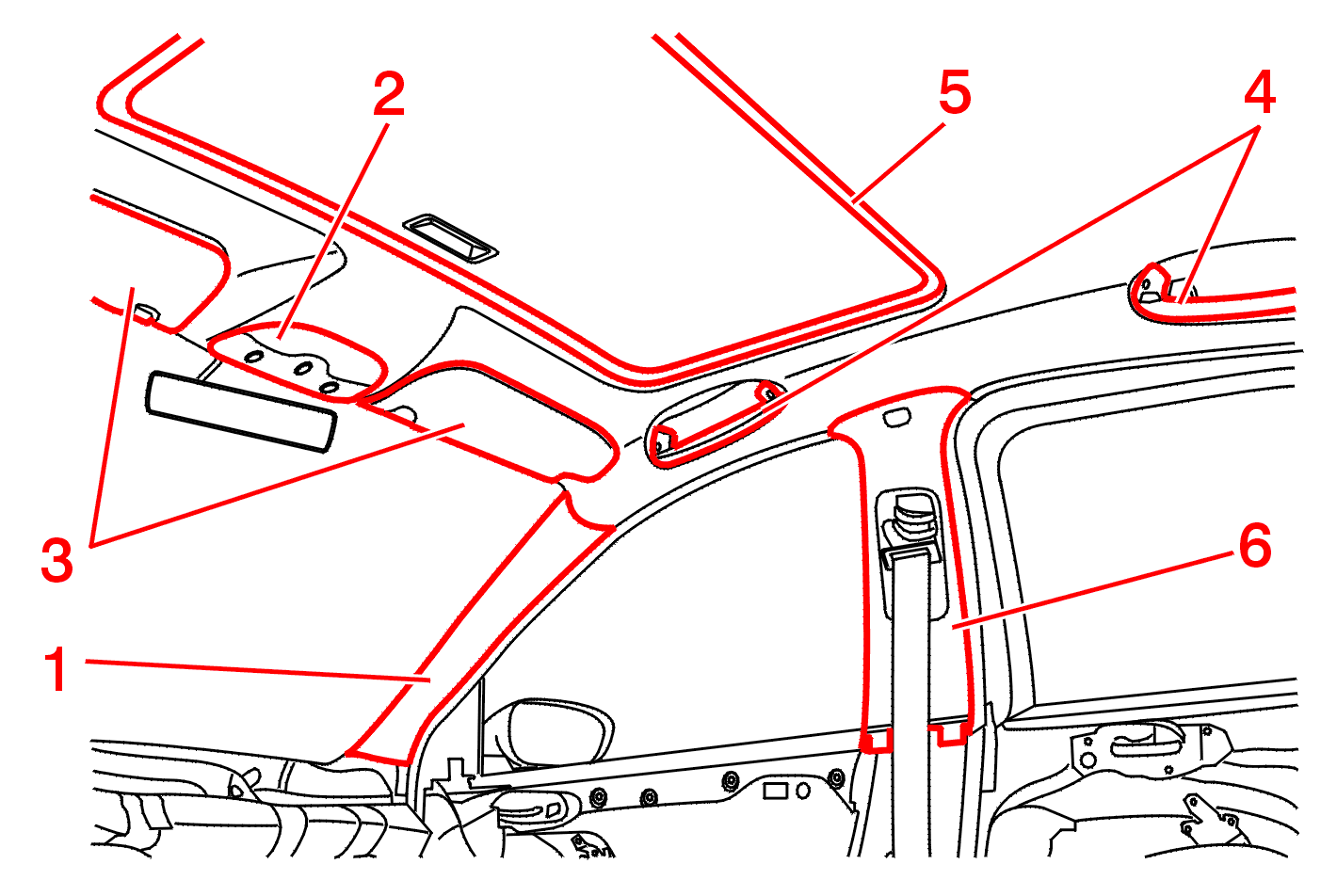 2
5
4
3
6
1