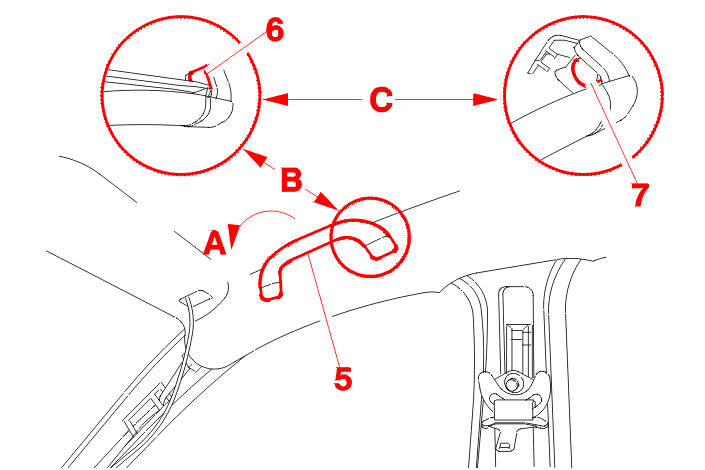 6
C
7
B
A
5