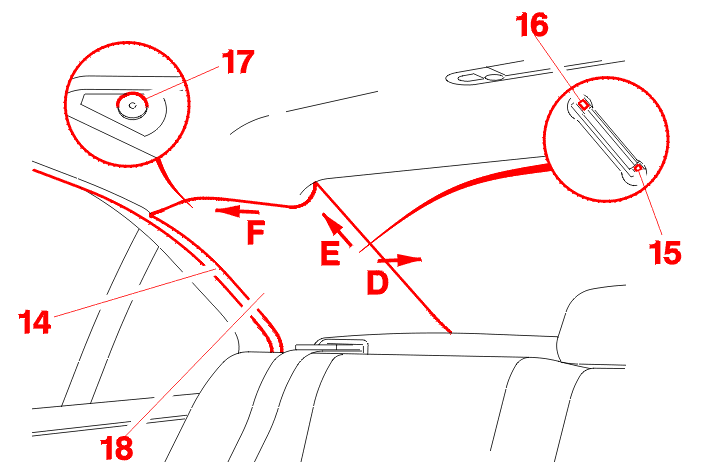 17
16
F
E
D
15
14
18