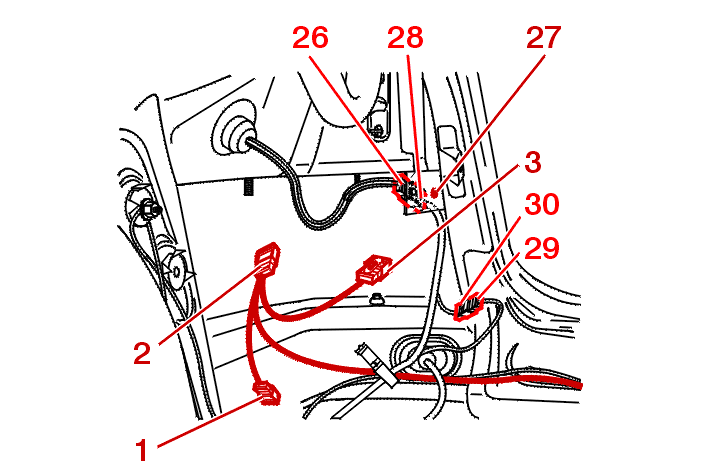 26
28
27
3
30
29
2
1