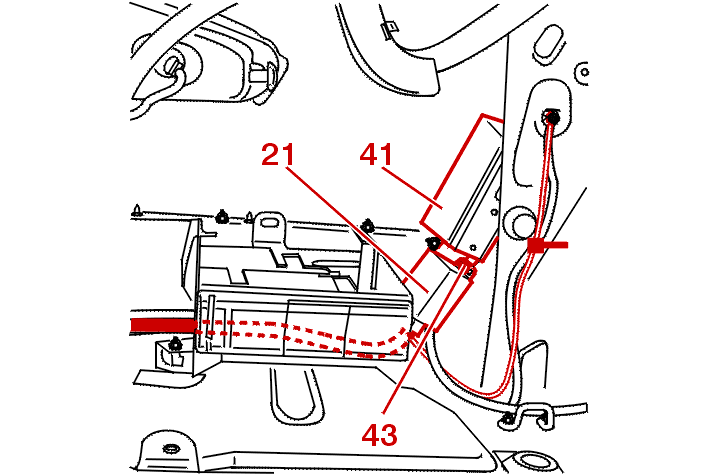 21
41
43