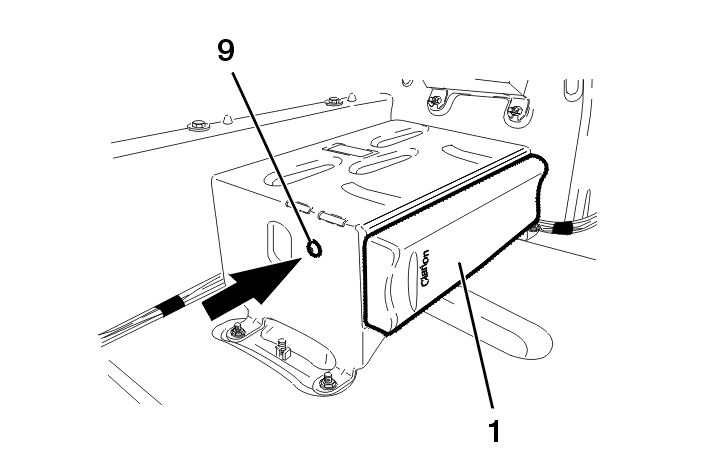 9
Clarion
1