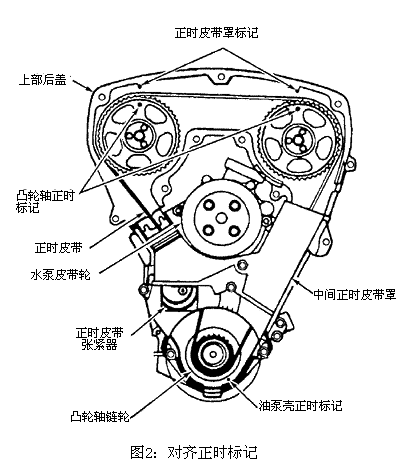 正时皮带罩标记

上部后盖

凸轮轴正时标记

正时皮带

水泵皮带轮

中间正时皮带罩

正时皮带张紧器

凸轮轴链轮

油泵壳正时标记

图2：对齐正时标记