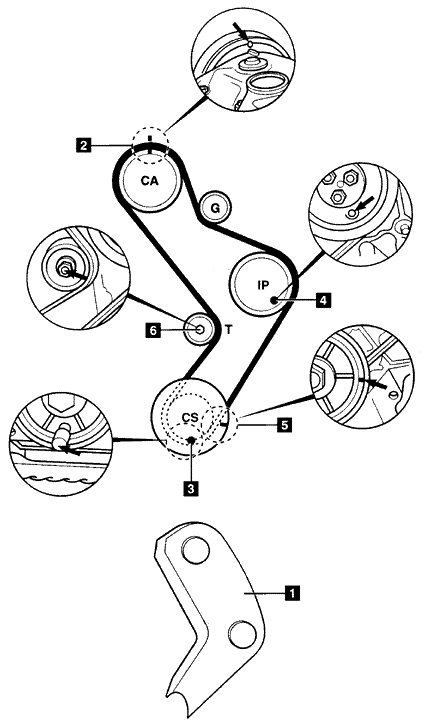 2
CA
G
IP
4
6
T
CS
5
3
1