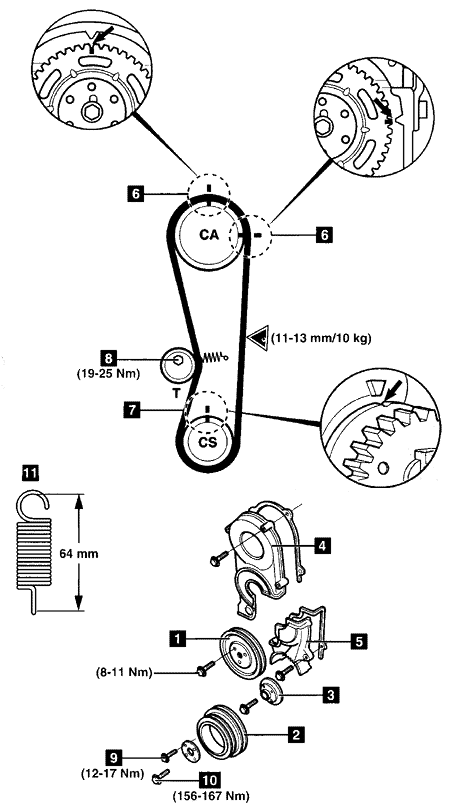 6
CA
6
(11-13 mm/10 kg)
8
(19-25 Nm)
T
7
CS
11
64 mm
4
1
5
(8-11 Nm)
3
2
9
(12-17 Nm)
10
(156-167 Nm)