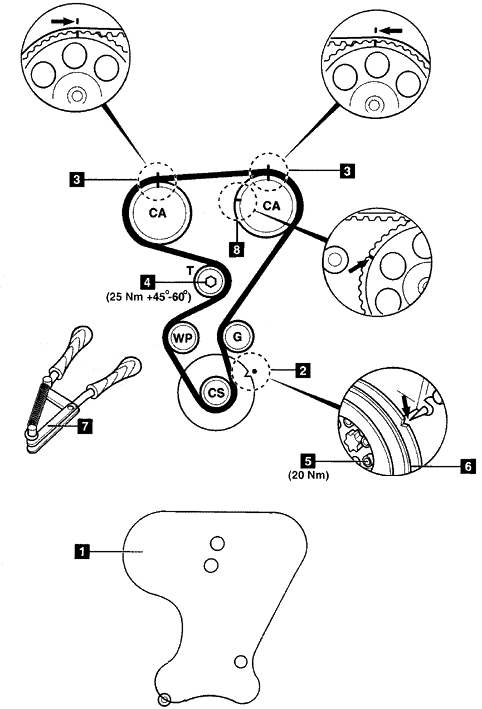 3
3
CA
CA
8
T
4
(25 Nm +45°-60°)
WP
G
2
CS
7
5
(20 Nm)
6
1