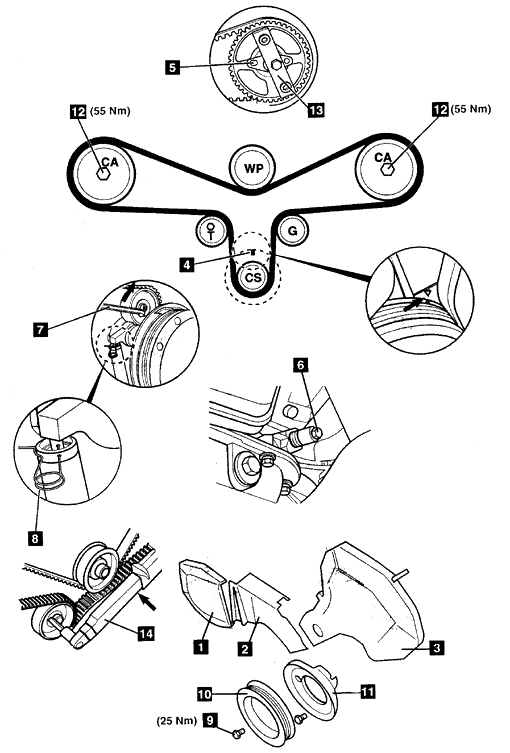 5
13
12 (55 Nm)
12 (55 Nm)
CA
WP
CA
T
G
4
CS
7
6
8
14
1
2
3
10
11
(25 Nm) 9