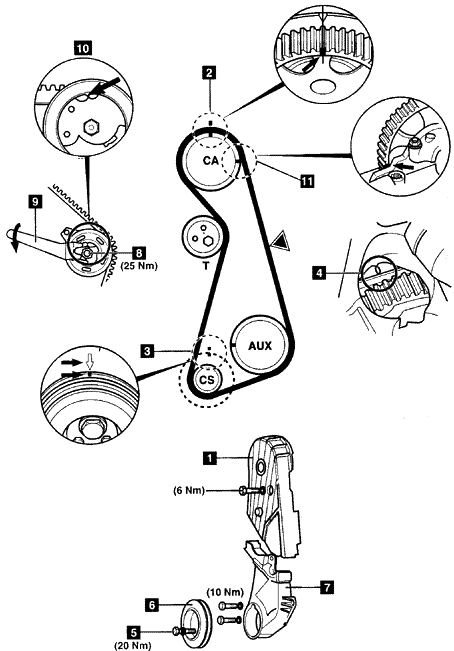 10
2
CA
11
9
8
(25 Nm)
T
4
3
AUX
CS
1
(6 Nm)
(10 Nm)
7
6
5
(20 Nm)