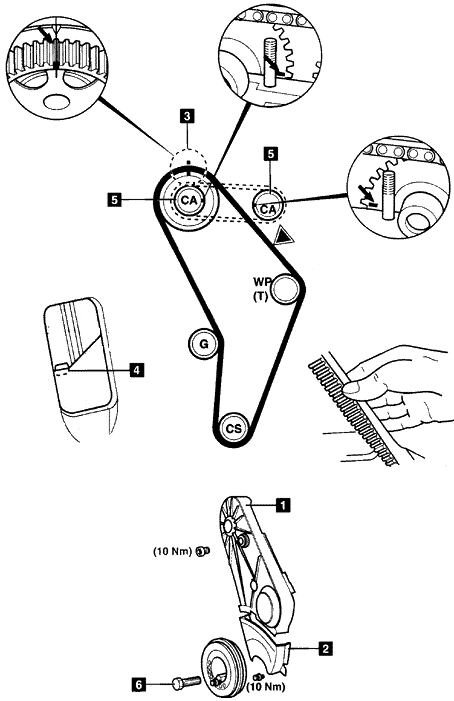 3
5
CA
5
CA
WP
(T)
G
4
CS
1
(10 Nm)
2
6
(10 Nm)