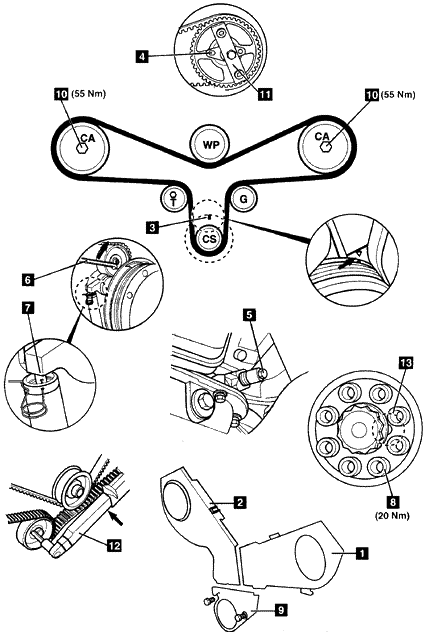 4

11

10 (55 Nm)

10 (55 Nm)

CA

WP

CA

T

G

3

CS

6

7

5

13

8
(20 Nm)

2

12

1

9