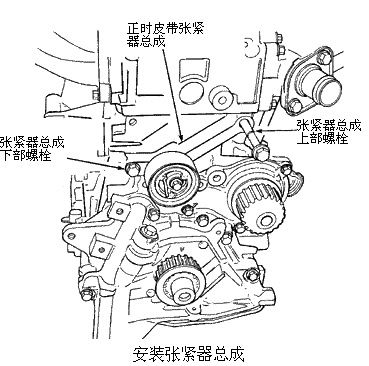 正时皮带张紧器总成

张紧器总成上部螺栓

张紧器总成下部螺栓

安装张紧器总成