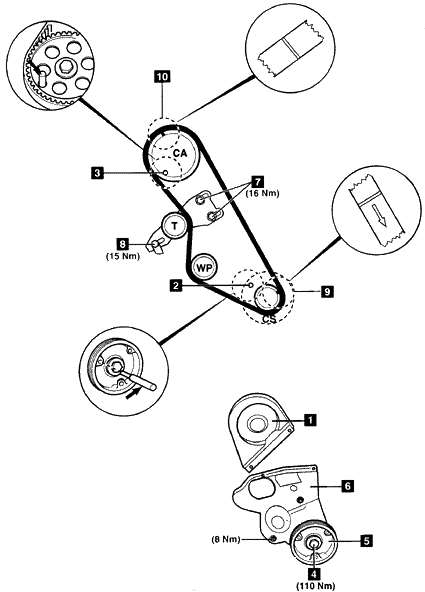 10
CA
3
7
(16 Nm)
T
8
(15 Nm)
WP
2
9
CS
1
6
(8 Nm)
5
4
(110 Nm)