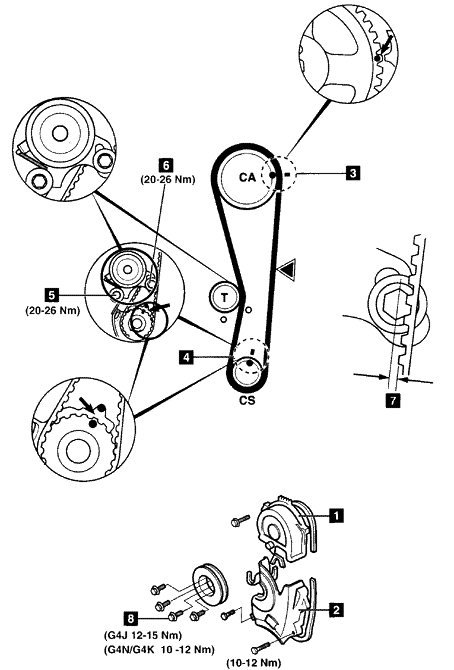 6
(20-26 Nm)

CA

3

5
(20-26 Nm)

T

4

CS

7

1

2

8
(G4J 12-15 Nm)
(G4N/G4K 10 -12 Nm)

(10-12 Nm)