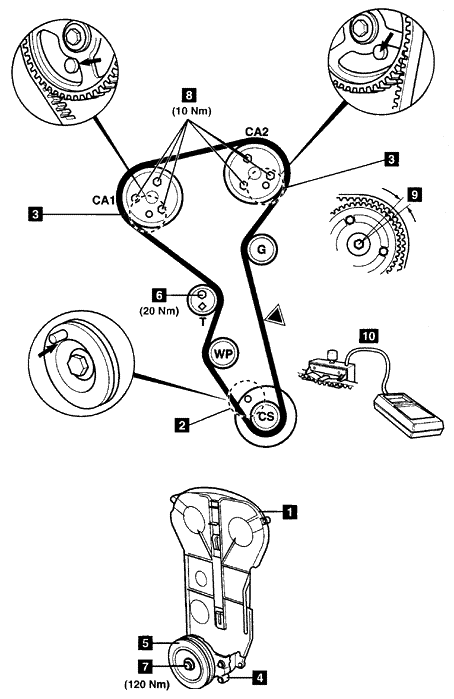 8
(10 Nm)
CA2
3
CA1
3
9
G
6
(20 Nm)
T
WP
10
2
CS
1
5
7
(120 Nm)
4