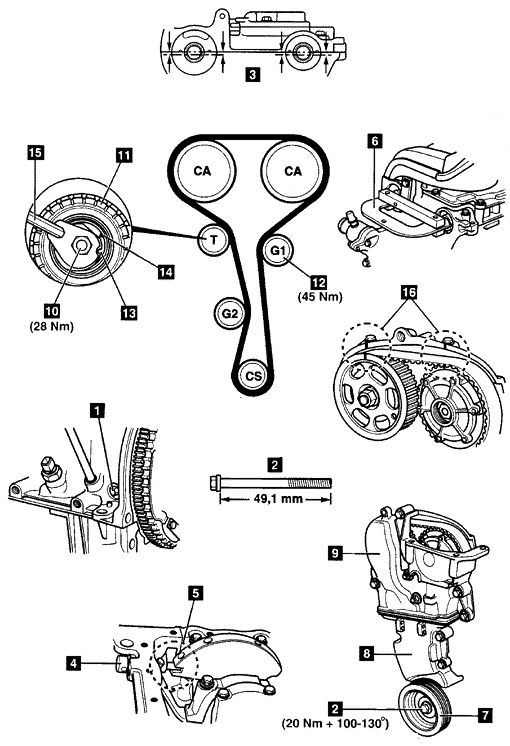 3

15
11
CA
CA
6
T
G1
14
12
(45 Nm)
10
(28 Nm)
13
G2
16
CS

1
2
49,1 mm
9
5
4
8
2
(20 Nm + 100-130°)
7