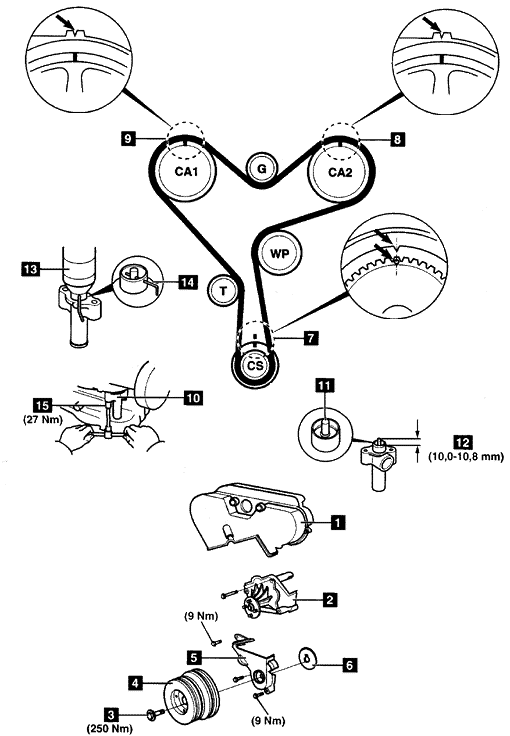 9
8
CA1
G
CA2
WP
13
14
T
7
CS
15
(27 Nm)
10
11
12
(10,0-10,8 mm)
1
2
(9 Nm)
5
6
4
3
(250 Nm)
(9 Nm)