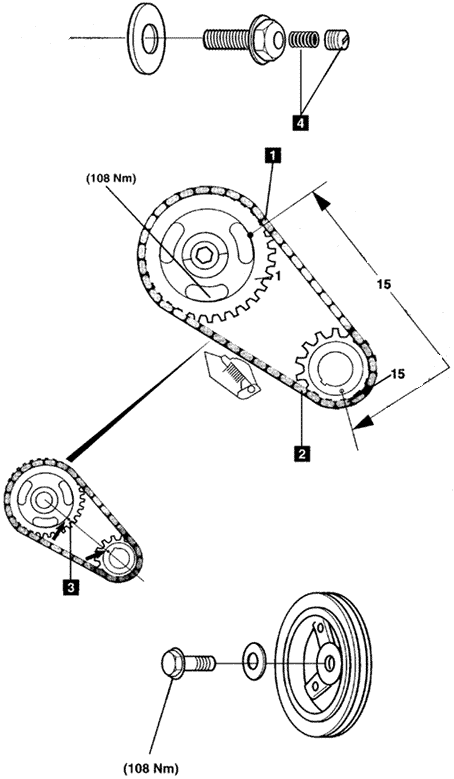 4

1

(108 Nm)

1

15

15

2

3

(108 Nm)