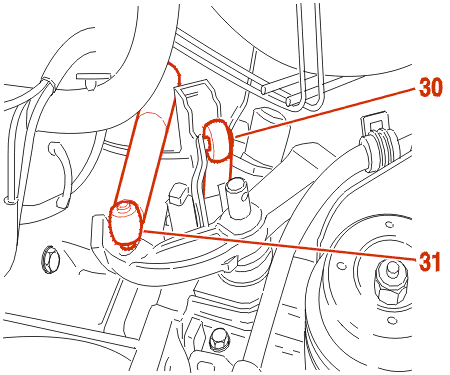 30
31