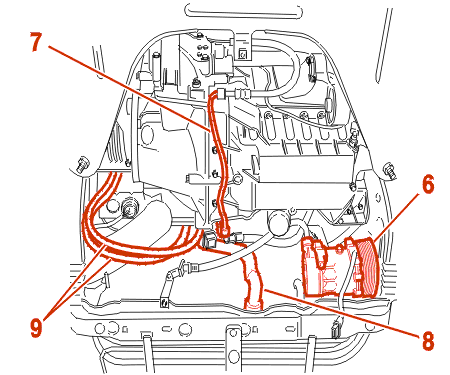 7
6
9
8