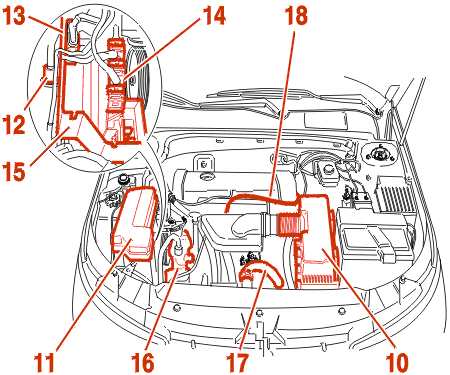 13
14
18
12
15
11
16
17
10