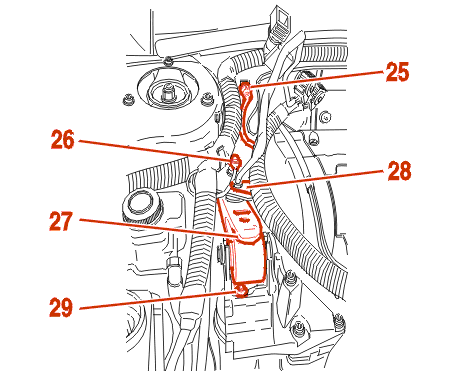 25
26
28
27
29