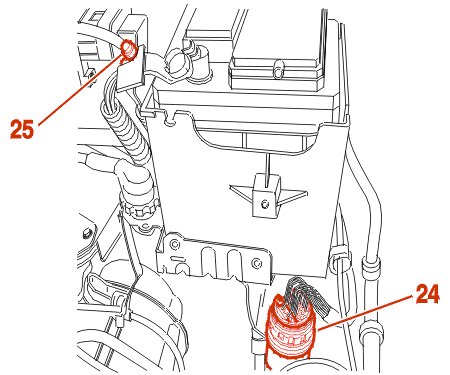 25

24