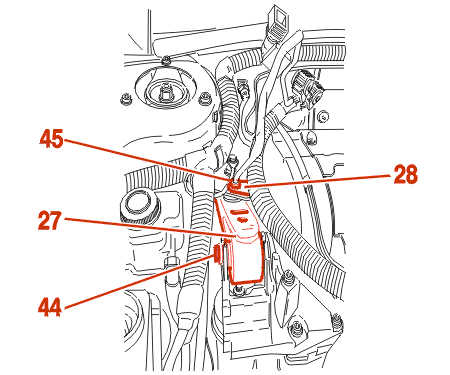 45
28
27
44